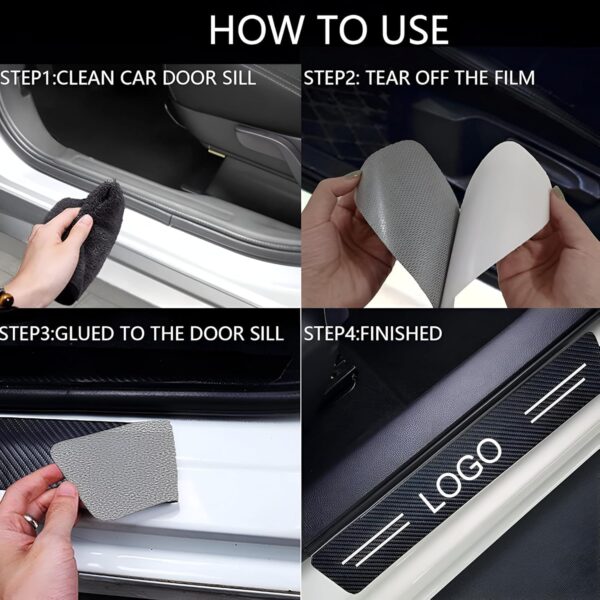 HOW TO USE

STEP1:CLEAN CAR DOOR SILL

STEP2: TEAR OFF THE FILM

STEP3:GLUED TO THE DOOR SILL

STEP4:FINISHED

LOGO